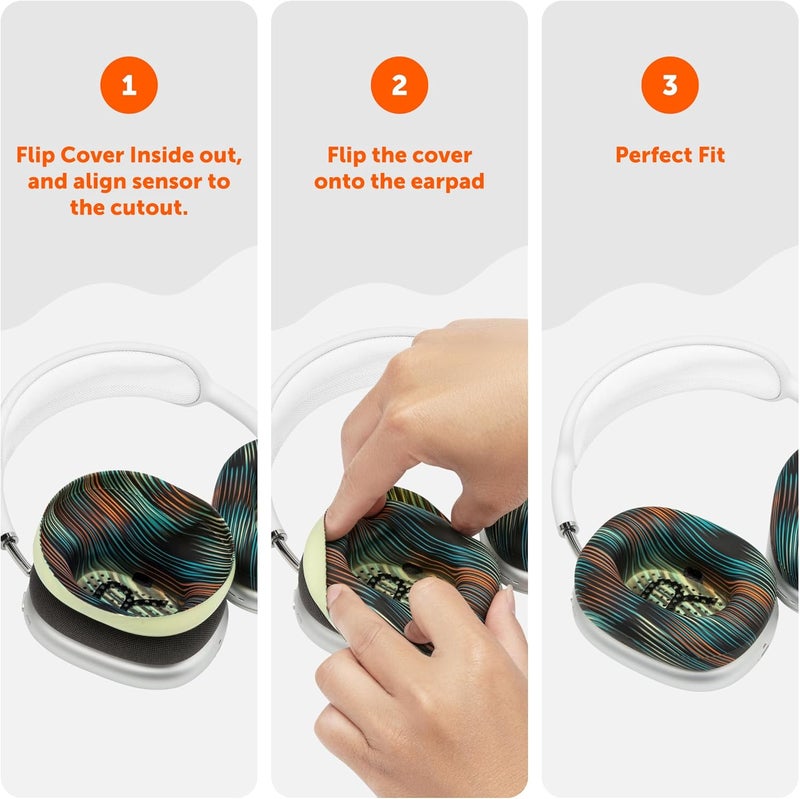 1

Flip Cover Inside out, and align sensor to the cutout.

2

Flip the cover onto the earpad

3

Perfect Fit